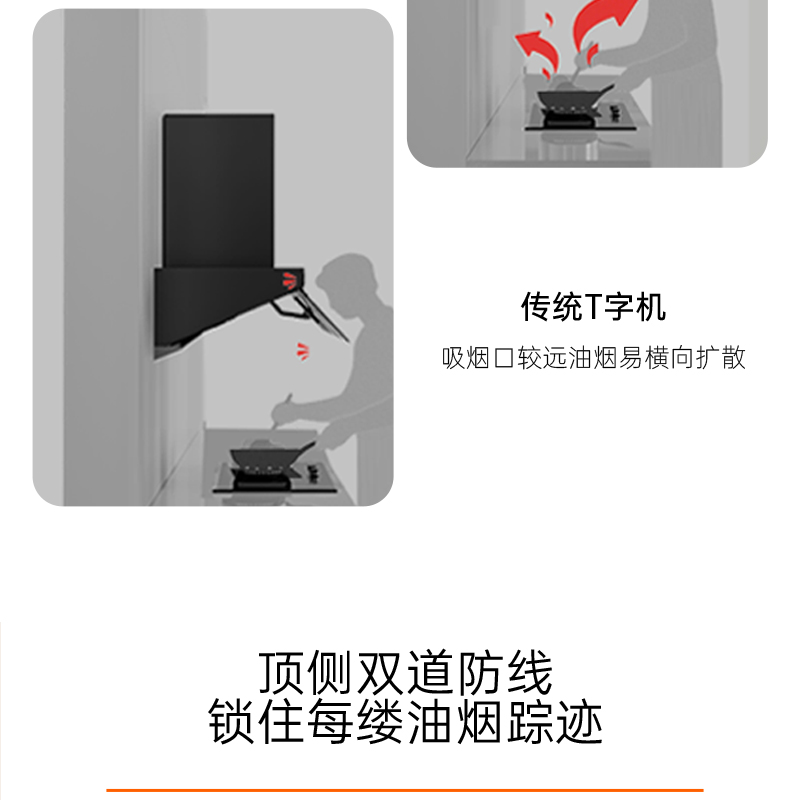 传统T字机

吸烟口较远油烟易横向扩散

顶侧双道防线
锁住每缕油烟踪迹